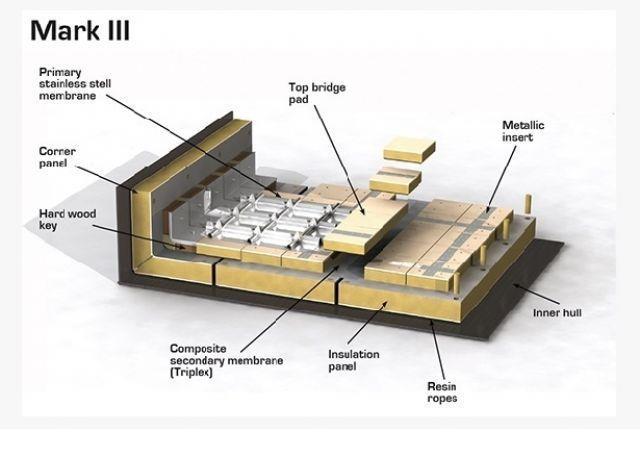 Mark III

Primary stainless stell membrane

Top bridge pad

Metallic insert

Corner panel

Hard wood key

Inner hull

Composite secondary membrane (Triplex)

Insulation panel

Resin ropes