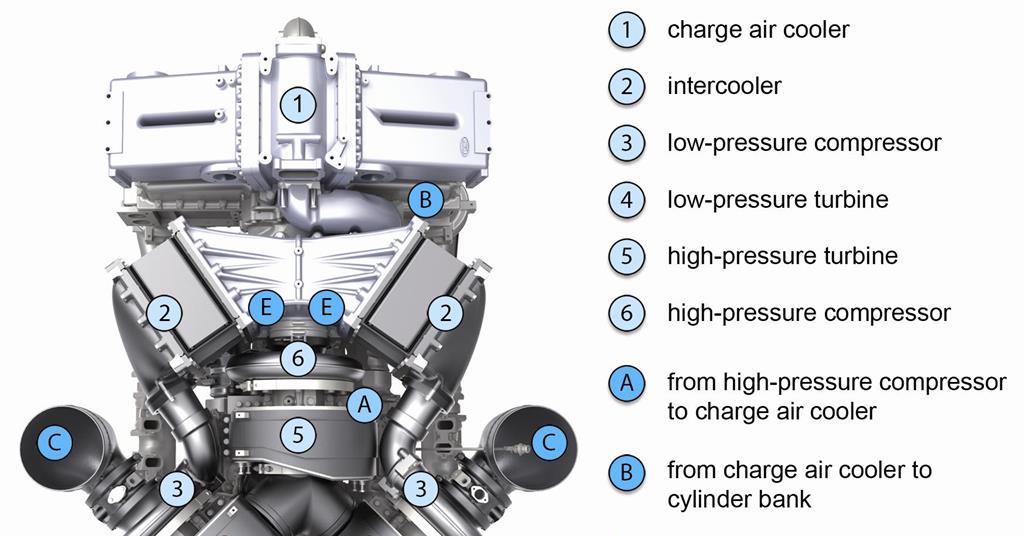 1
B
2
E
E
2
6
A
5
C
C
3
3

1 charge air cooler
2 intercooler
3 low-pressure compressor
4 low-pressure turbine
5 high-pressure turbine
6 high-pressure compressor
A from high-pressure compressor to charge air cooler
B from charge air cooler to cylinder bank